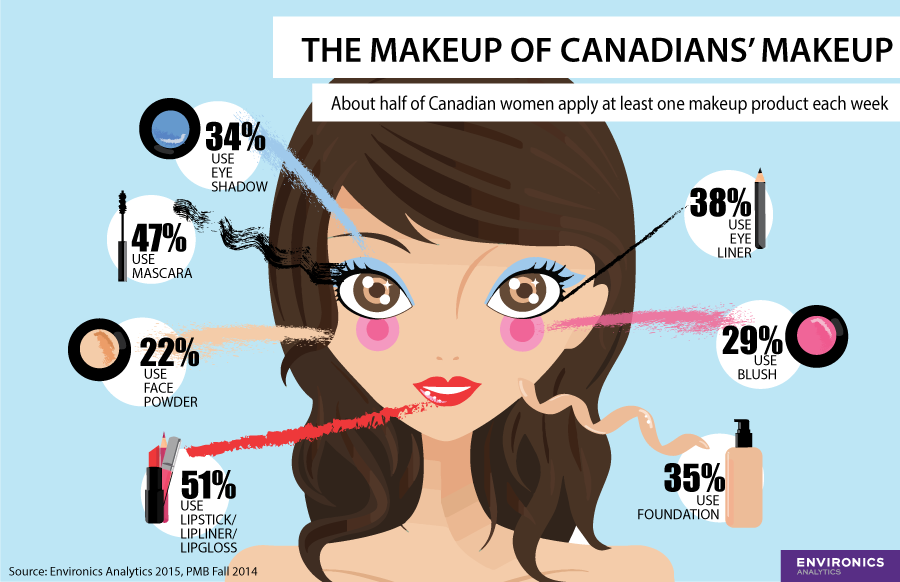 THE MAKEUP OF CANADIANS' MAKEUP

About half of Canadian women apply at least one makeup product each week

34% USE EYE SHADOW

47% USE MASCARA

22% USE FACE POWDER

51% USE LIPSTICK/ LIPLINER/ LIPGLOSS

38% USE EYE LINER

29% USE BLUSH

35% USE FOUNDATION

Source: Environics Analytics 2015, PMB Fall 2014

ENVIRONICS ANALYTICS